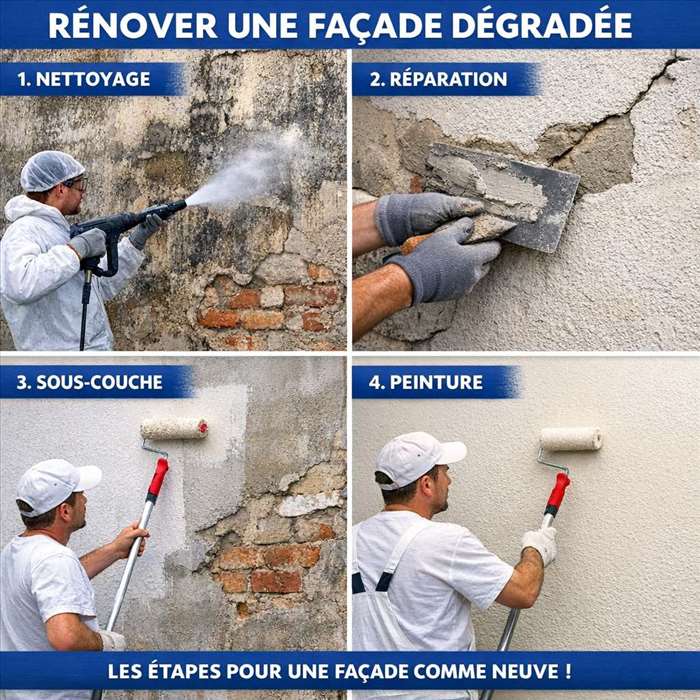 RÉNOVER UNE FAÇADE DÉGRADÉE

1. NETTOYAGE

2. RÉPARATION

3. SOUS-COUCHE

4. PEINTURE

LES ÉTAPES POUR UNE FAÇADE COMME NEUVE !